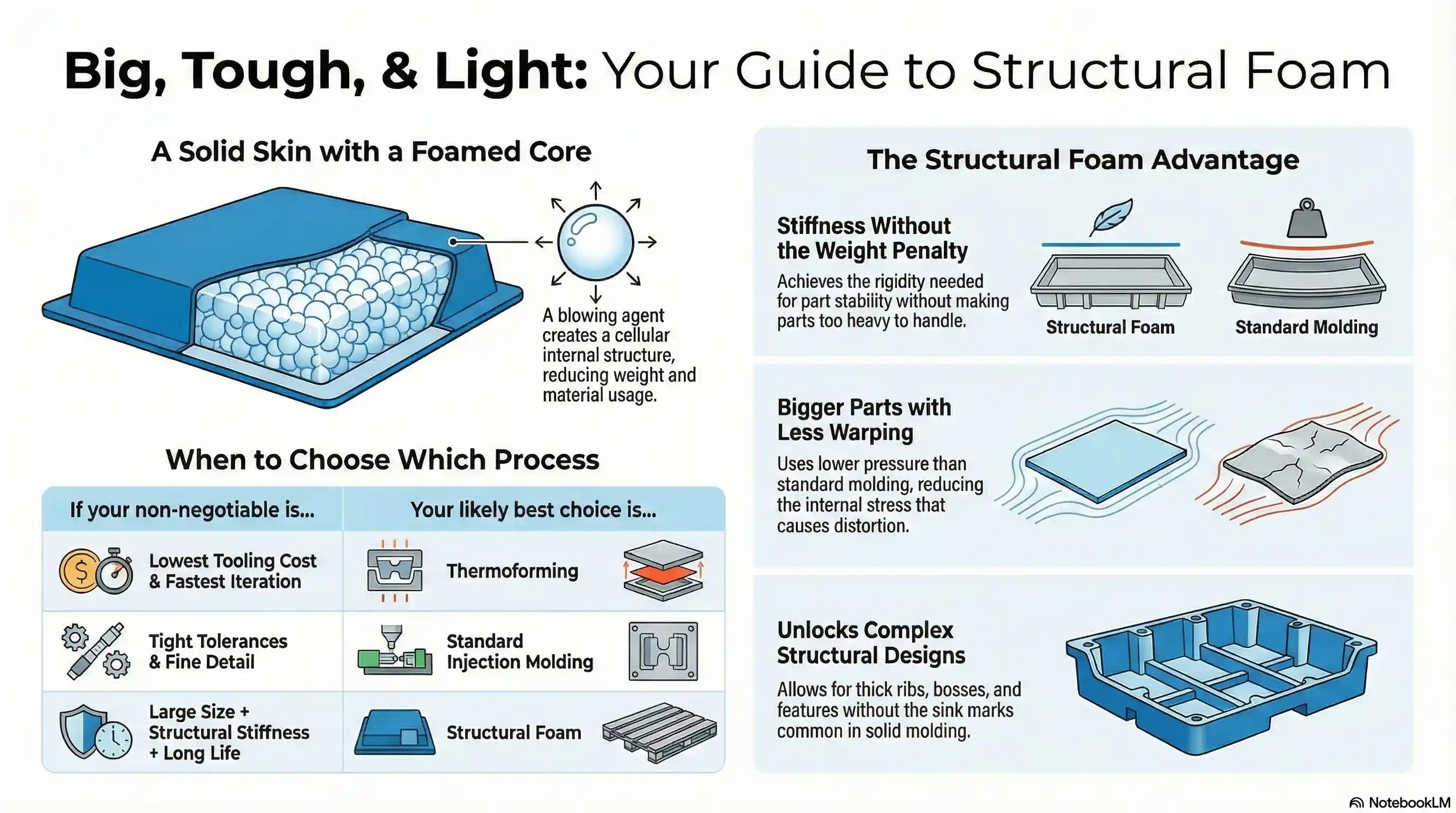 Big, Tough, & Light: Your Guide to Structural Foam

A Solid Skin with a Foamed Core

A blowing agent creates a cellular internal structure, reducing weight and material usage.

When to Choose Which Process

| If your non-negotiable is... | Your likely best choice is... |
|---|---|
| Lowest Tooling Cost & Fastest Iteration | Thermoforming |
| Tight Tolerances & Fine Detail | Standard Injection Molding |
| Large Size + Structural Stiffness + Long Life | Structural Foam |

The Structural Foam Advantage

Stiffness Without the Weight Penalty

Achieves the rigidity needed for part stability without making parts too heavy to handle.

Structural Foam

Standard Molding

Bigger Parts with Less Warping

Uses lower pressure than standard molding, reducing the internal stress that causes distortion.

Unlocks Complex Structural Designs

Allows for thick ribs, bosses, and features without the sink marks common in solid molding.

NotebookLM